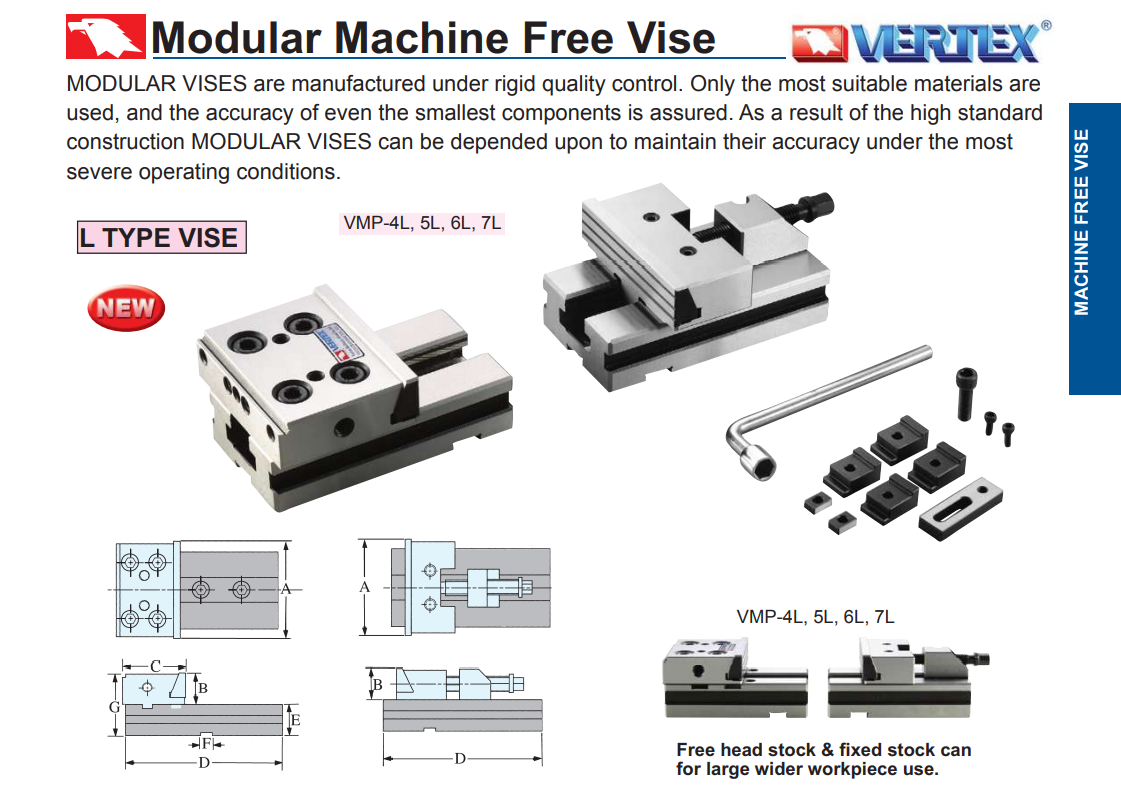 Modular Machine Free Vise

VERTEX®

MODULAR VISES are manufactured under rigid quality control. Only the most suitable materials are used, and the accuracy of even the smallest components is assured. As a result of the high standard construction MODULAR VISES can be depended upon to maintain their accuracy under the most severe operating conditions.

MACHINE FREE VISE

L TYPE VISE

VMP-4L, 5L, 6L, 7L

NEW

A

A

C

B

G

E

F

D

B

D

VMP-4L, 5L, 6L, 7L

Free head stock & fixed stock can for large wider workpiece use.