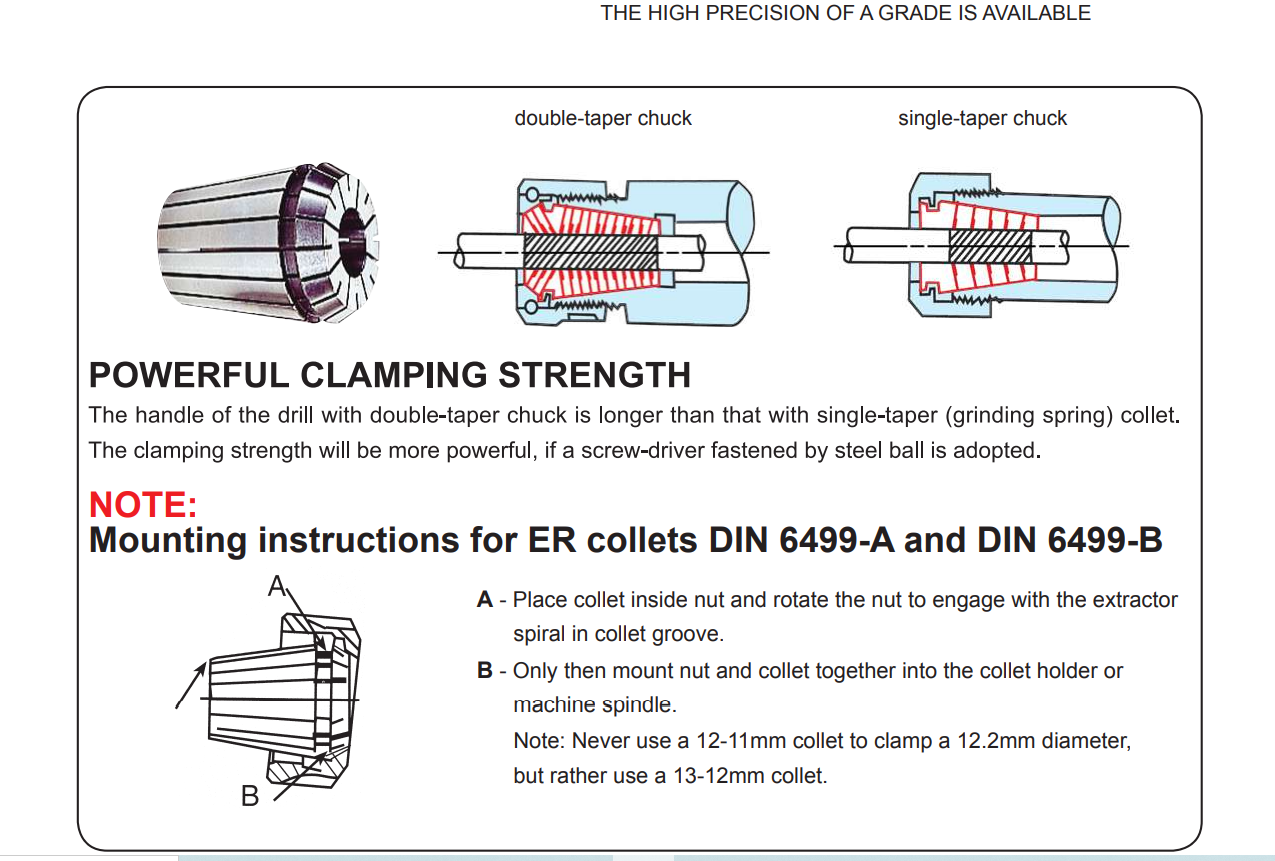 THE HIGH PRECISION OF A GRADE IS AVAILABLE

double-taper chuck

single-taper chuck

POWERFUL CLAMPING STRENGTH

The handle of the drill with double-taper chuck is longer than that with single-taper (grinding spring) collet. The clamping strength will be more powerful, if a screw-driver fastened by steel ball is adopted.

NOTE:
Mounting instructions for ER collets DIN 6499-A and DIN 6499-B

A

B

A - Place collet inside nut and rotate the nut to engage with the extractor spiral in collet groove.

B - Only then mount nut and collet together into the collet holder or machine spindle.
Note: Never use a 12-11mm collet to clamp a 12.2mm diameter, but rather use a 13-12mm collet.